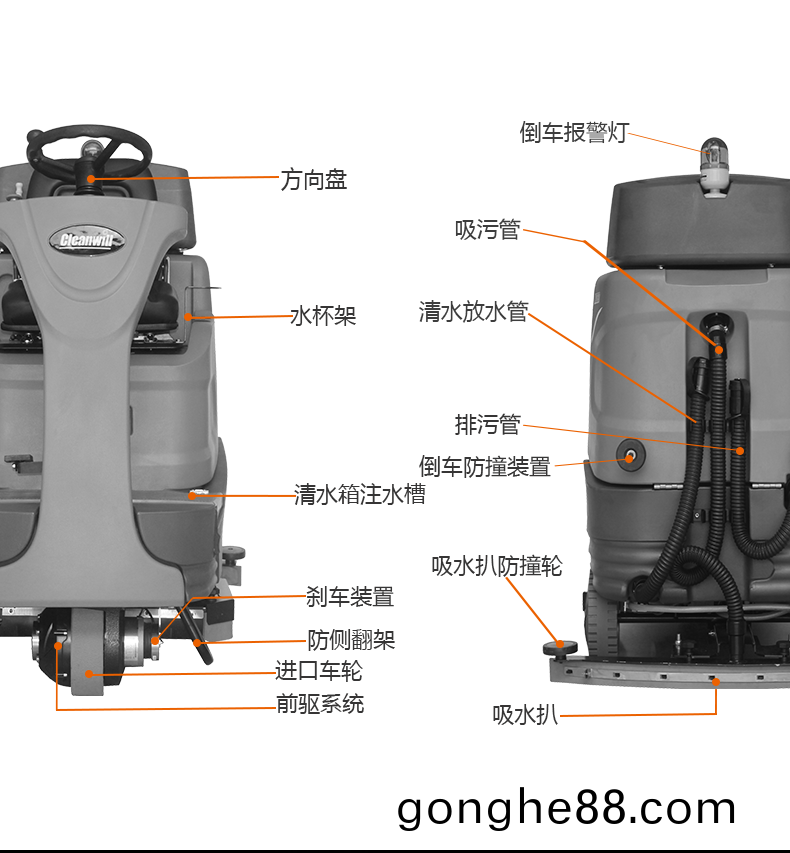 Cleanwill

方向盘

水杯架

清水箱注水槽

刹车装置

防侧翻架

进口车轮

前驱系统

倒车报警灯

吸污管

清水放水管

排污管

倒车防撞装置

吸水扒防撞轮

吸水扒

gonghe88.com