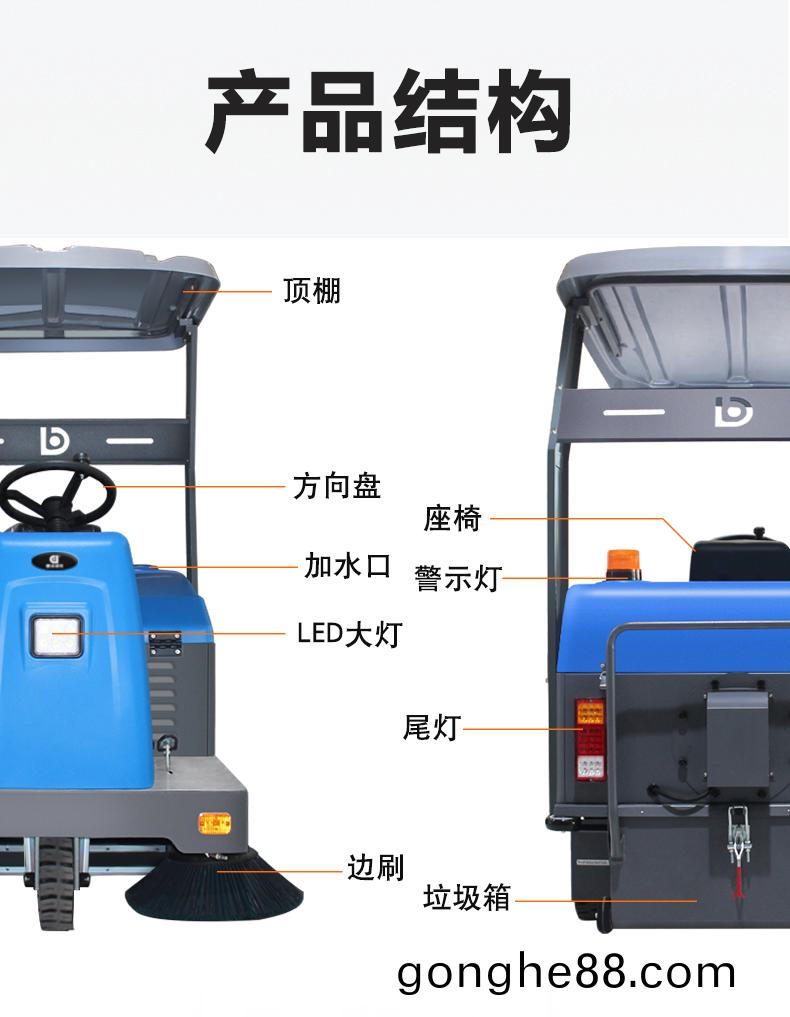 产品结构

顶棚

方向盘

加水口

LED大灯

边刷

座椅

警示灯

尾灯

垃圾箱

gonghe88.com